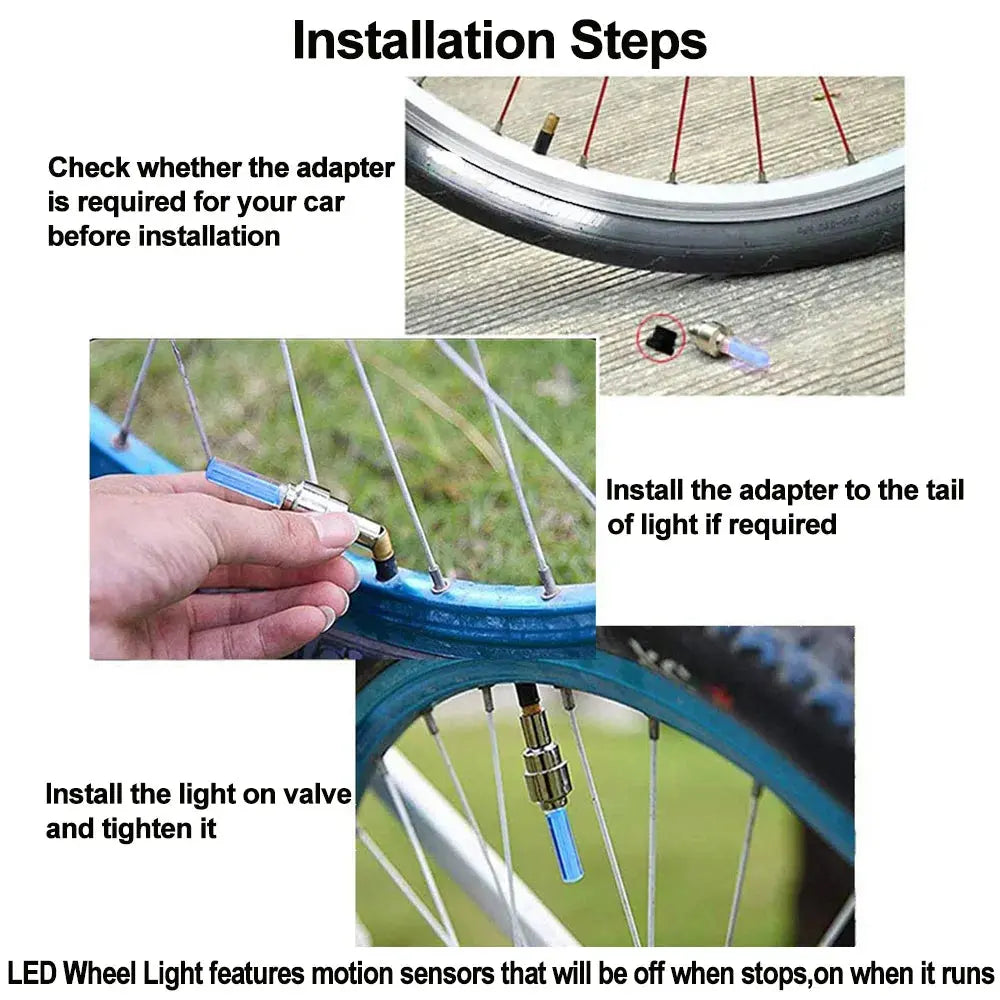 Installation Steps

Check whether the adapter is required for your car before installation

Install the adapter to the tail of light if required

Install the light on valve and tighten it

LED Wheel Light features motion sensors that will be off when stops,on when it runs